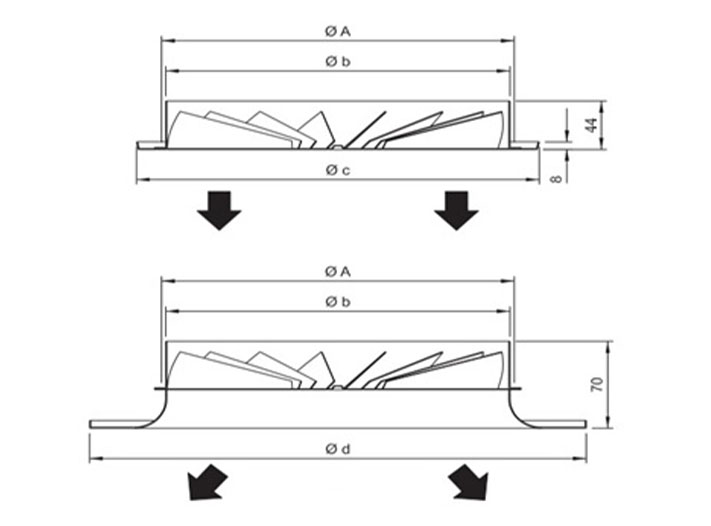 Ø A
Ø b
44
Ø c
8

Ø A
Ø b
70
Ø d